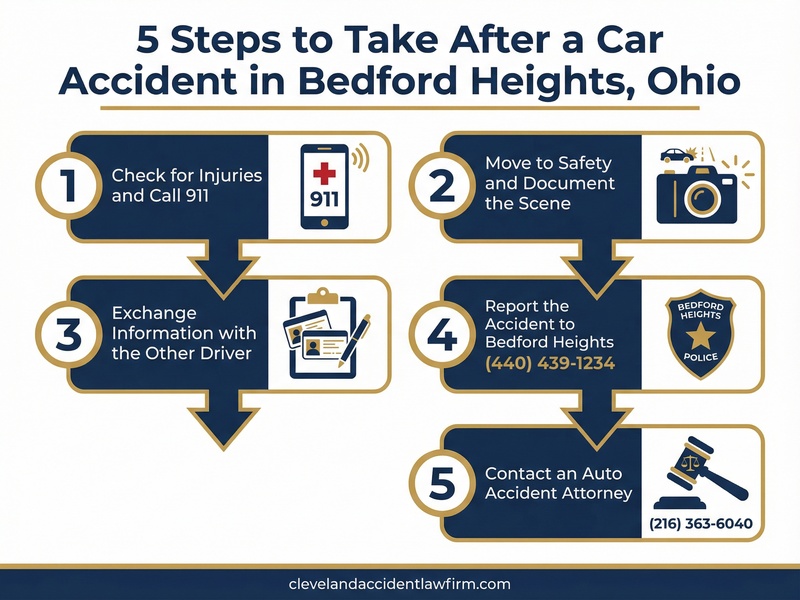 5 Steps to Take After a Car Accident in Bedford Heights, Ohio

1 Check for Injuries and Call 911

911

2 Move to Safety and Document the Scene

3 Exchange Information with the Other Driver

4 Report the Accident to Bedford Heights (440) 439-1234

BEDFORD HEIGHTS POLICE

5 Contact an Auto Accident Attorney

(216) 363-6040

clevelandaccidentlawfirm.com